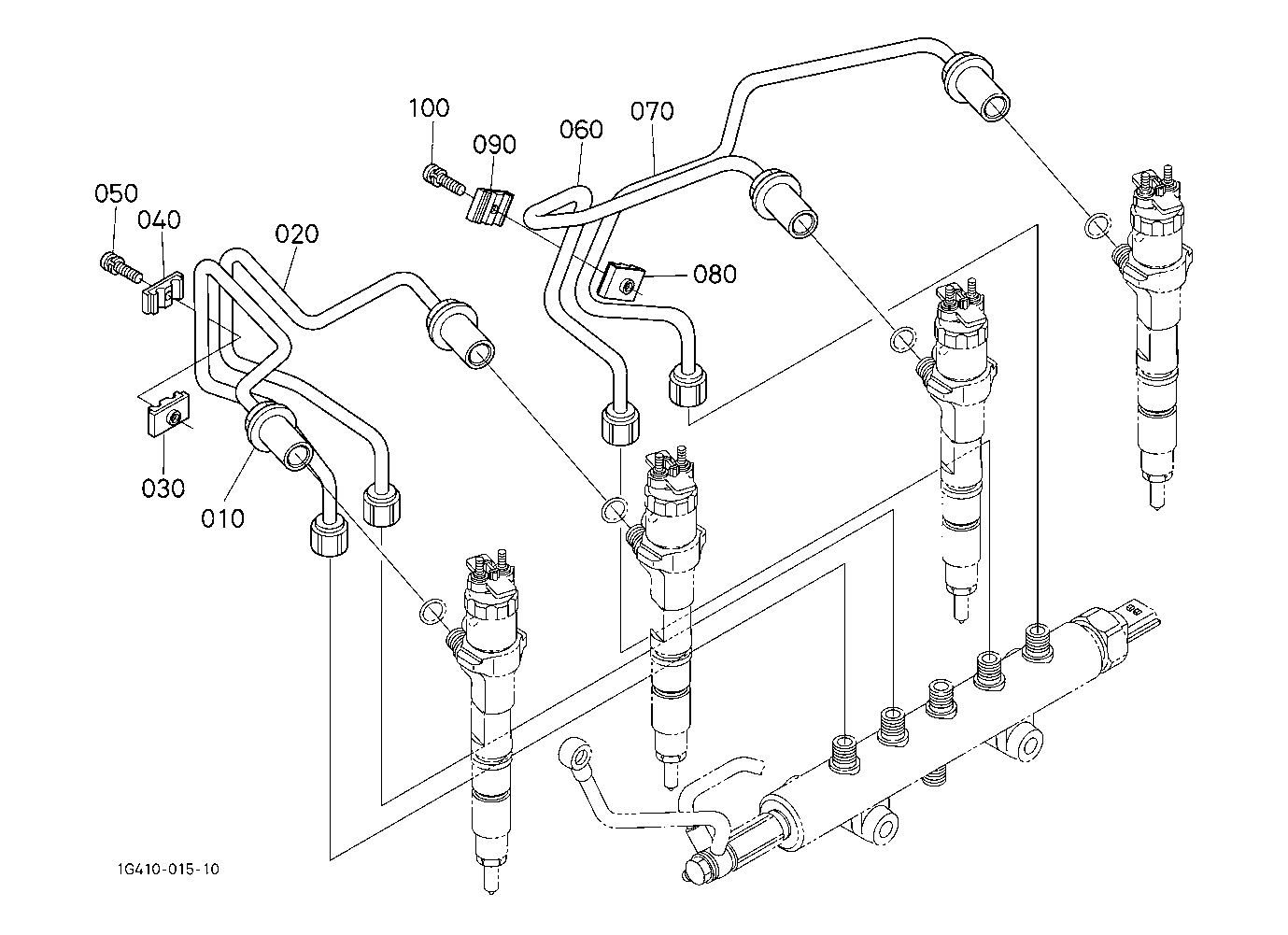 100
090
060
070
050
040
020
080
030
010
1G410-015-10